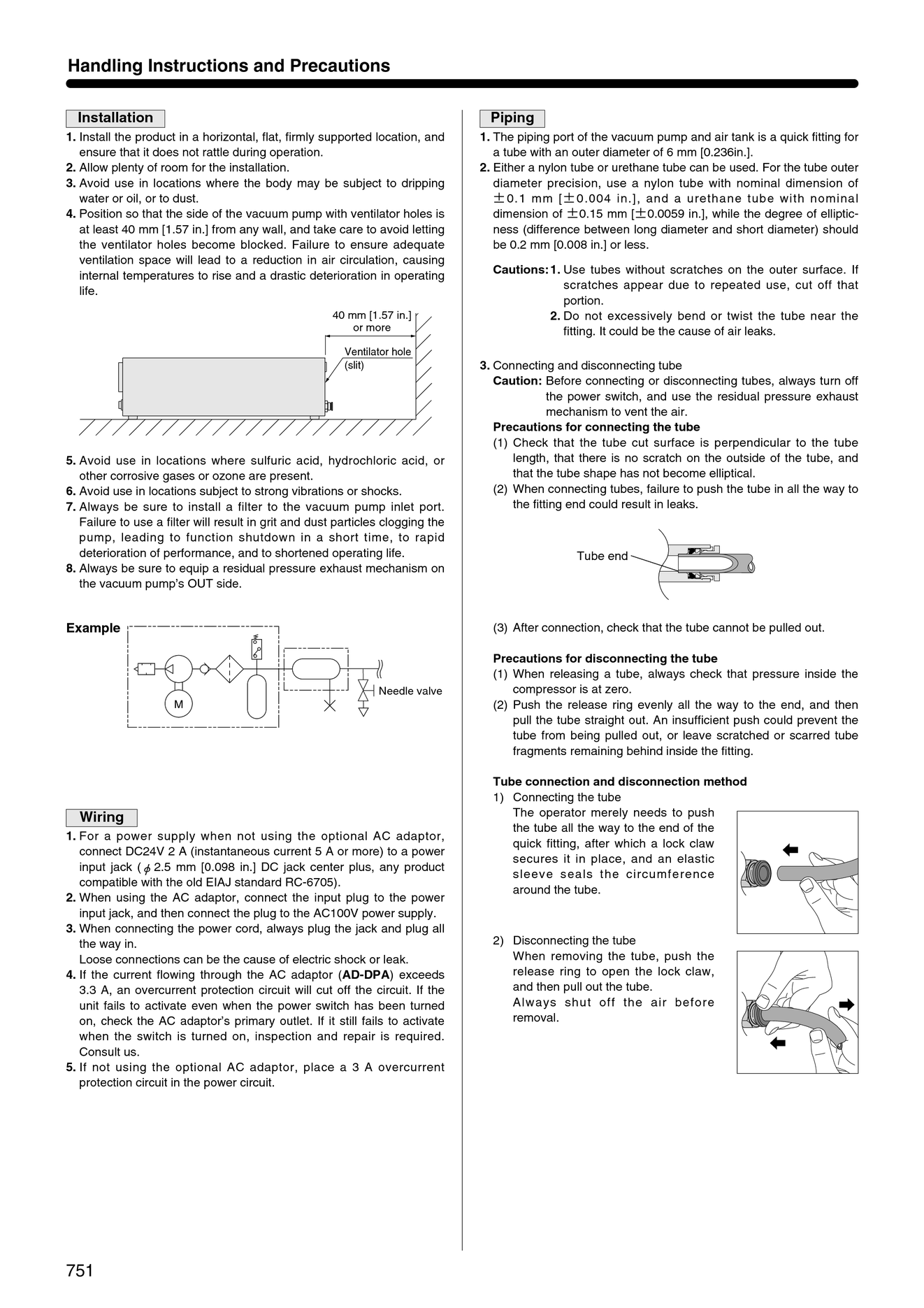 Handling Instructions and Precautions

Installation

1. Install the product in a horizontal, flat, firmly supported location, and ensure that it does not rattle during operation.
2. Allow plenty of room for the installation.
3. Avoid use in locations where the body may be subject to dripping water or oil, or to dust.
4. Position so that the side of the vacuum pump with ventilator holes is at least 40 mm [1.57 in.] from any wall, and take care to avoid letting the ventilator holes become blocked. Failure to ensure adequate ventilation space will lead to a reduction in air circulation, causing internal temperatures to rise and a drastic deterioration in operating life.

40 mm [1.57 in.] or more

Ventilator hole (slit)

5. Avoid use in locations where sulfuric acid, hydrochloric acid, or other corrosive gases or ozone are present.
6. Avoid use in locations subject to strong vibrations or shocks.
7. Always be sure to install a filter to the vacuum pump inlet port. Failure to use a filter will result in grit and dust particles clogging the pump, leading to function shutdown in a short time, to rapid deterioration of performance, and to shortened operating life.
8. Always be sure to equip a residual pressure exhaust mechanism on the vacuum pump's OUT side.

Example

M

Needle valve

Wiring

1. For a power supply when not using the optional AC adaptor, connect DC24V 2 A (instantaneous current 5 A or more) to a power input jack ($\phi$ 2.5 mm [0.098 in.] DC jack center plus, any product compatible with the old EIAJ standard RC-6705).
2. When using the AC adaptor, connect the input plug to the power input jack, and then connect the plug to the AC100V power supply.
3. When connecting the power cord, always plug the jack and plug all the way in.
Loose connections can be the cause of electric shock or leak.
4. If the current flowing through the AC adaptor (AD-DPA) exceeds 3.3 A, an overcurrent protection circuit will cut off the circuit. If the unit fails to activate even when the power switch has been turned on, check the AC adaptor's primary outlet. If it still fails to activate when the switch is turned on, inspection and repair is required. Consult us.
5. If not using the optional AC adaptor, place a 3 A overcurrent protection circuit in the power circuit.

Piping

1. The piping port of the vacuum pump and air tank is a quick fitting for a tube with an outer diameter of 6 mm [0.236in.].
2. Either a nylon tube or urethane tube can be used. For the tube outer diameter precision, use a nylon tube with nominal dimension of $\pm$0.1 mm [$\pm$0.004 in.], and a urethane tube with nominal dimension of $\pm$0.15 mm [$\pm$0.0059 in.], while the degree of ellipticness (difference between long diameter and short diameter) should be 0.2 mm [0.008 in.] or less.

Cautions: 1. Use tubes without scratches on the outer surface. If scratches appear due to repeated use, cut off that portion.
2. Do not excessively bend or twist the tube near the fitting. It could be the cause of air leaks.

3. Connecting and disconnecting tube
Caution: Before connecting or disconnecting tubes, always turn off the power switch, and use the residual pressure exhaust mechanism to vent the air.
Precautions for connecting the tube
(1) Check that the tube cut surface is perpendicular to the tube length, that there is no scratch on the outside of the tube, and that the tube shape has not become elliptical.
(2) When connecting tubes, failure to push the tube in all the way to the fitting end could result in leaks.

Tube end

(3) After connection, check that the tube cannot be pulled out.

Precautions for disconnecting the tube
(1) When releasing a tube, always check that pressure inside the compressor is at zero.
(2) Push the release ring evenly all the way to the end, and then pull the tube straight out. An insufficient push could prevent the tube from being pulled out, or leave scratched or scarred tube fragments remaining behind inside the fitting.

Tube connection and disconnection method
1) Connecting the tube
The operator merely needs to push the tube all the way to the end of the quick fitting, after which a lock claw secures it in place, and an elastic sleeve seals the circumference around the tube.

2) Disconnecting the tube
When removing the tube, push the release ring to open the lock claw, and then pull out the tube.
Always shut off the air before removal.

751