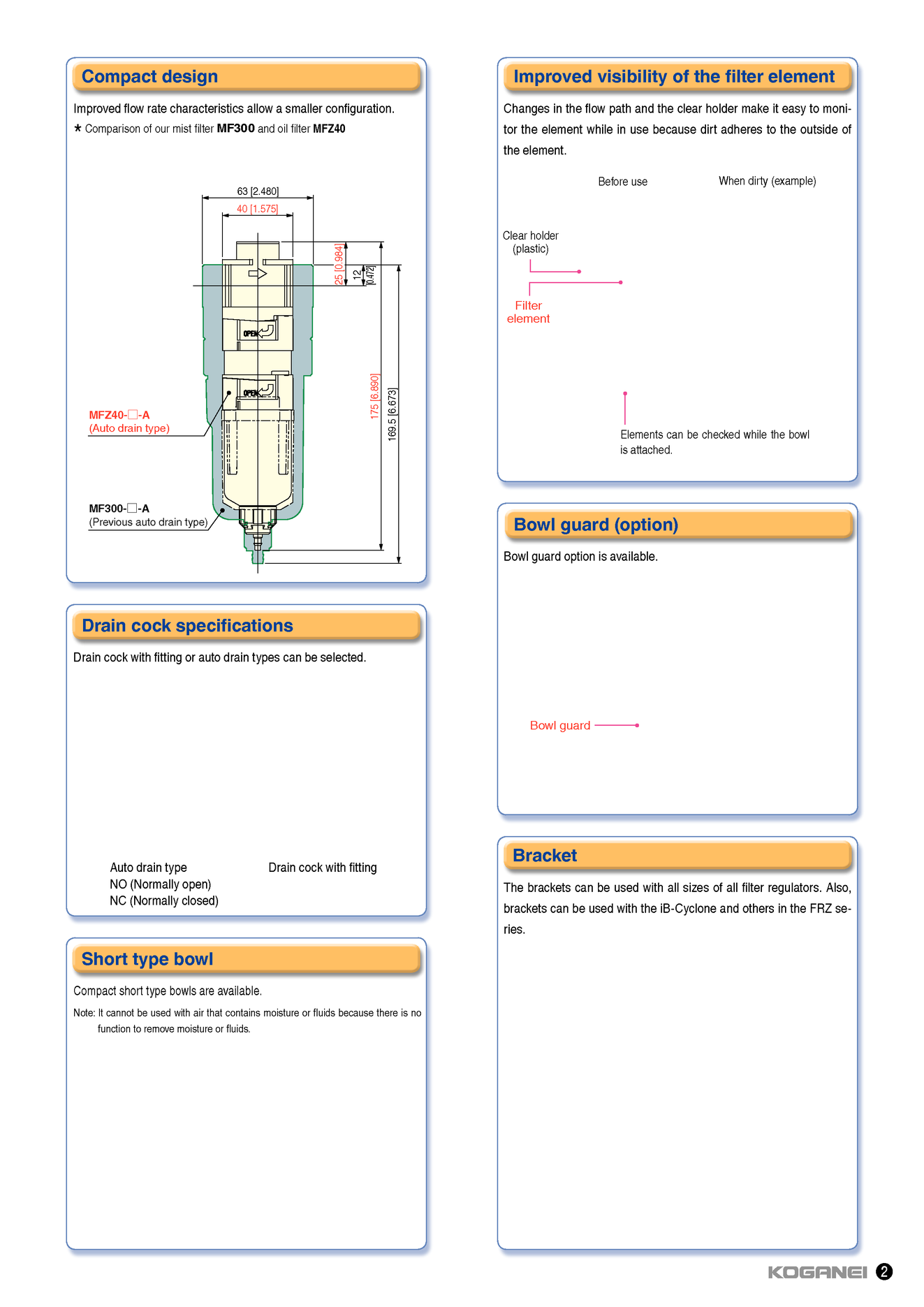 Compact design

Improved flow rate characteristics allow a smaller configuration.

* Comparison of our mist filter MF300 and oil filter MFZ40

63 [2.480]

40 [1.575]

25 [0.984]

12 [0.472]

175 [6.890]

169.5 [6.673]

OPEN

OPEN

MFZ40-□-A
(Auto drain type)

MF300-□-A
(Previous auto drain type)

Drain cock specifications

Drain cock with fitting or auto drain types can be selected.

Auto drain type
NO (Normally open)
NC (Normally closed)

Drain cock with fitting

Short type bowl

Compact short type bowls are available.

Note: It cannot be used with air that contains moisture or fluids because there is no function to remove moisture or fluids.

Improved visibility of the filter element

Changes in the flow path and the clear holder make it easy to monitor the element while in use because dirt adheres to the outside of the element.

Before use

When dirty (example)

Clear holder
(plastic)

Filter
element

Elements can be checked while the bowl is attached.

Bowl guard (option)

Bowl guard option is available.

Bowl guard

Bracket

The brackets can be used with all sizes of all filter regulators. Also, brackets can be used with the iB-Cyclone and others in the FRZ series.

KOGANEI 2