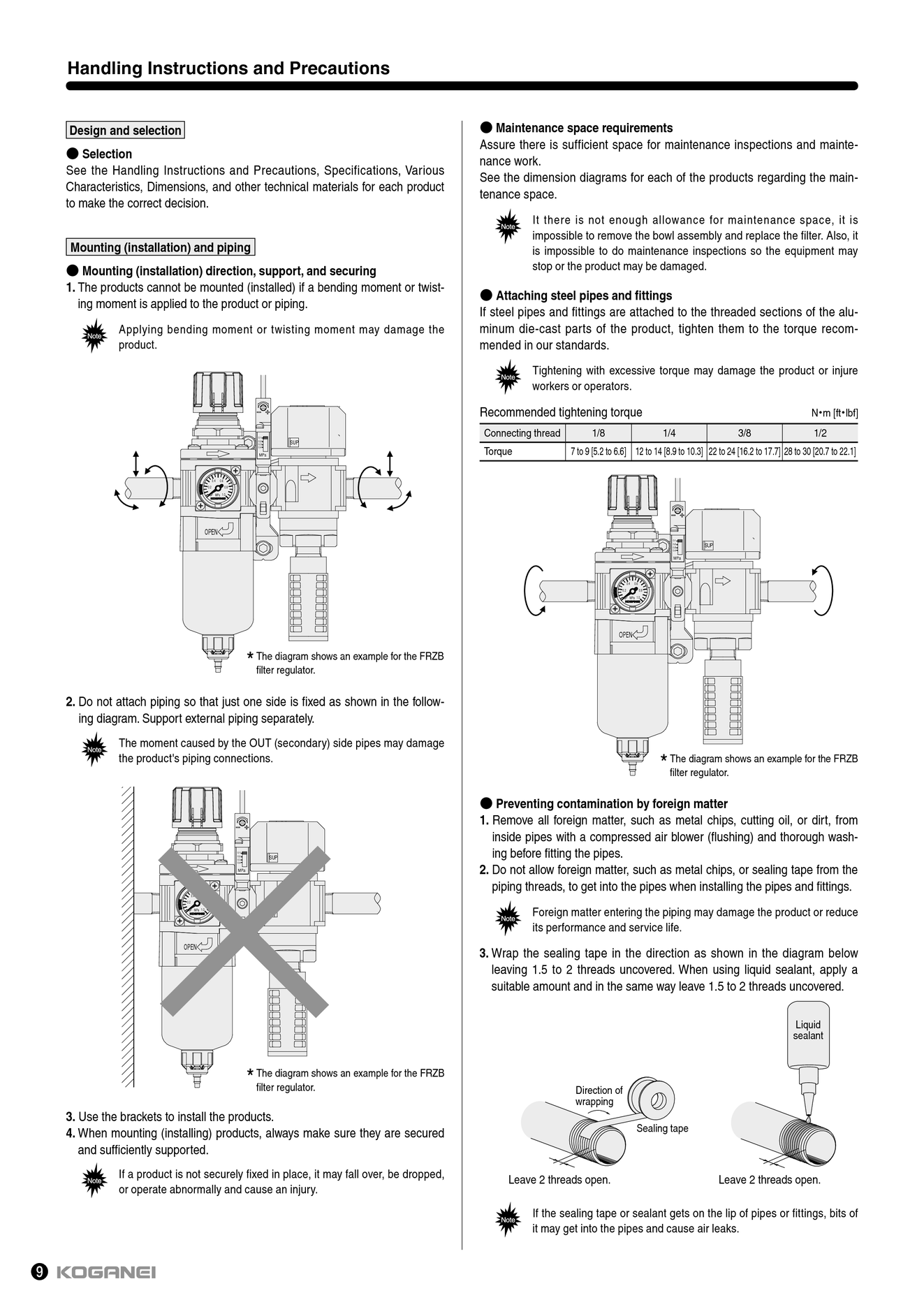 Handling Instructions and Precautions

Design and selection

● Selection
See the Handling Instructions and Precautions, Specifications, Various Characteristics, Dimensions, and other technical materials for each product to make the correct decision.

Mounting (installation) and piping

● Mounting (installation) direction, support, and securing
1. The products cannot be mounted (installed) if a bending moment or twisting moment is applied to the product or piping.

Note Applying bending moment or twisting moment may damage the product.

SUP
MPa
OPEN

* The diagram shows an example for the FRZB filter regulator.

2. Do not attach piping so that just one side is fixed as shown in the following diagram. Support external piping separately.

Note The moment caused by the OUT (secondary) side pipes may damage the product's piping connections.

SUP
MPa
OPEN

* The diagram shows an example for the FRZB filter regulator.

3. Use the brackets to install the products.
4. When mounting (installing) products, always make sure they are secured and sufficiently supported.

Note If a product is not securely fixed in place, it may fall over, be dropped, or operate abnormally and cause an injury.

● Maintenance space requirements
Assure there is sufficient space for maintenance inspections and maintenance work.
See the dimension diagrams for each of the products regarding the maintenance space.

Note It there is not enough allowance for maintenance space, it is impossible to remove the bowl assembly and replace the filter. Also, it is impossible to do maintenance inspections so the equipment may stop or the product may be damaged.

● Attaching steel pipes and fittings
If steel pipes and fittings are attached to the threaded sections of the aluminum die-cast parts of the product, tighten them to the torque recommended in our standards.

Note Tightening with excessive torque may damage the product or injure workers or operators.

Recommended tightening torque N•m [ft•lbf]

| Connecting thread | 1/8 | 1/4 | 3/8 | 1/2 |
|---|---|---|---|---|
| Torque | 7 to 9 [5.2 to 6.6] | 12 to 14 [8.9 to 10.3] | 22 to 24 [16.2 to 17.7] | 28 to 30 [20.7 to 22.1] |

SUP
MPa
OPEN

* The diagram shows an example for the FRZB filter regulator.

● Preventing contamination by foreign matter
1. Remove all foreign matter, such as metal chips, cutting oil, or dirt, from inside pipes with a compressed air blower (flushing) and thorough washing before fitting the pipes.
2. Do not allow foreign matter, such as metal chips, or sealing tape from the piping threads, to get into the pipes when installing the pipes and fittings.

Note Foreign matter entering the piping may damage the product or reduce its performance and service life.

3. Wrap the sealing tape in the direction as shown in the diagram below leaving 1.5 to 2 threads uncovered. When using liquid sealant, apply a suitable amount and in the same way leave 1.5 to 2 threads uncovered.

Liquid sealant
Direction of wrapping
Sealing tape
Leave 2 threads open.
Leave 2 threads open.

Note If the sealing tape or sealant gets on the lip of pipes or fittings, bits of it may get into the pipes and cause air leaks.

9 KOGANEI